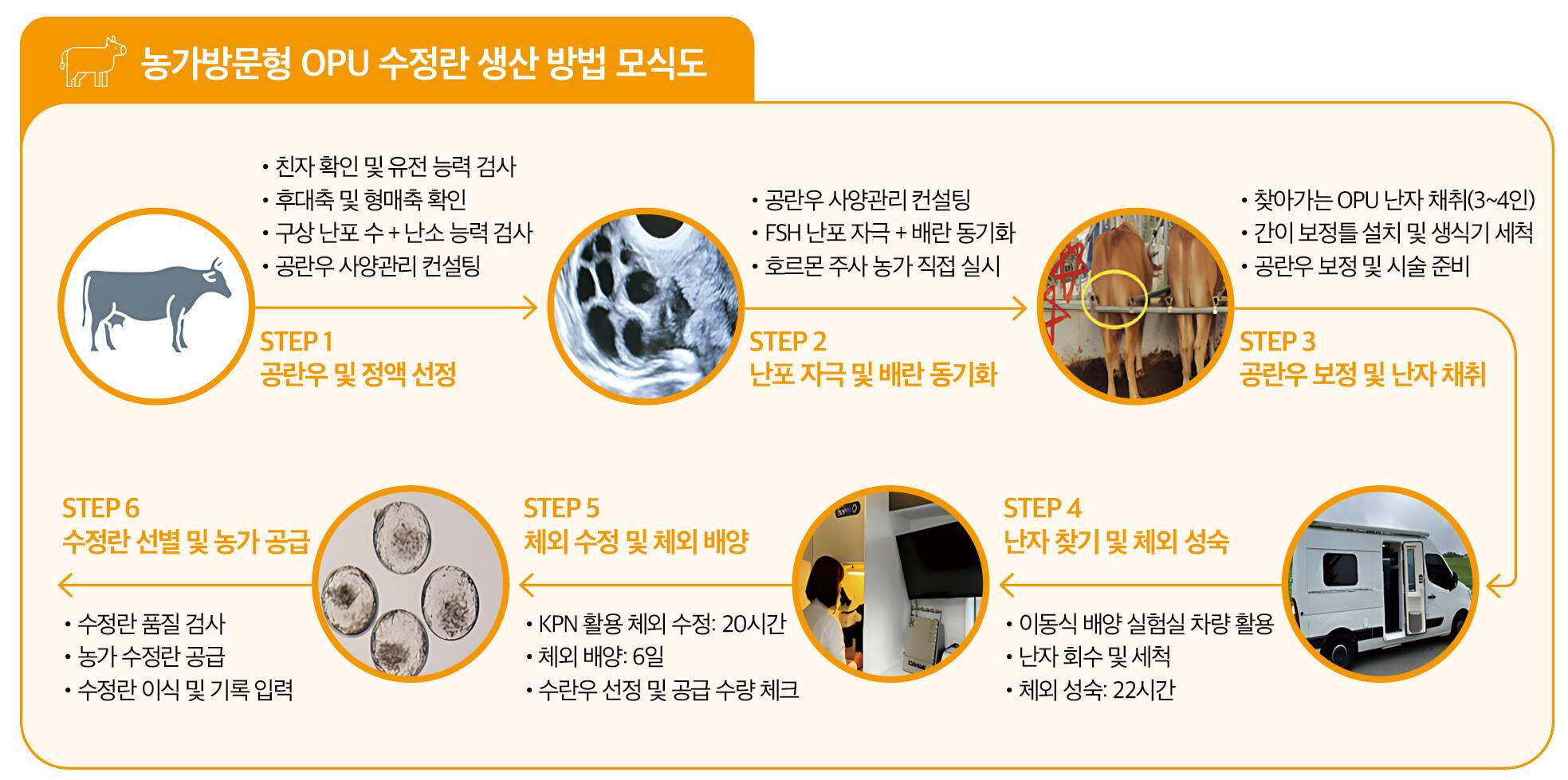 농가방문형 OPU 수정란 생산 방법 모식도

• 친자 확인 및 유전 능력 검사
• 후대축 및 형매축 확인
• 구상 난포 수 + 난소 능력 검사
• 공란우 사양관리 컨설팅

STEP 1
공란우 및 정액 선정

• 공란우 사양관리 컨설팅
• FSH 난포 자극 + 배란 동기화
• 호르몬 주사 농가 직접 실시

STEP 2
난포 자극 및 배란 동기화

• 찾아가는 OPU 난자 채취(3~4인)
• 간이 보정틀 설치 및 생식기 세척
• 공란우 보정 및 시술 준비

STEP 3
공란우 보정 및 난자 채취

STEP 4
난자 찾기 및 체외 성숙

• 이동식 배양 실험실 차량 활용
• 난자 회수 및 세척
• 체외 성숙: 22시간

STEP 5
체외 수정 및 체외 배양

• KPN 활용 체외 수정: 20시간
• 체외 배양: 6일
• 수란우 선정 및 공급 수량 체크

STEP 6
수정란 선별 및 농가 공급

• 수정란 품질 검사
• 농가 수정란 공급
• 수정란 이식 및 기록 입력